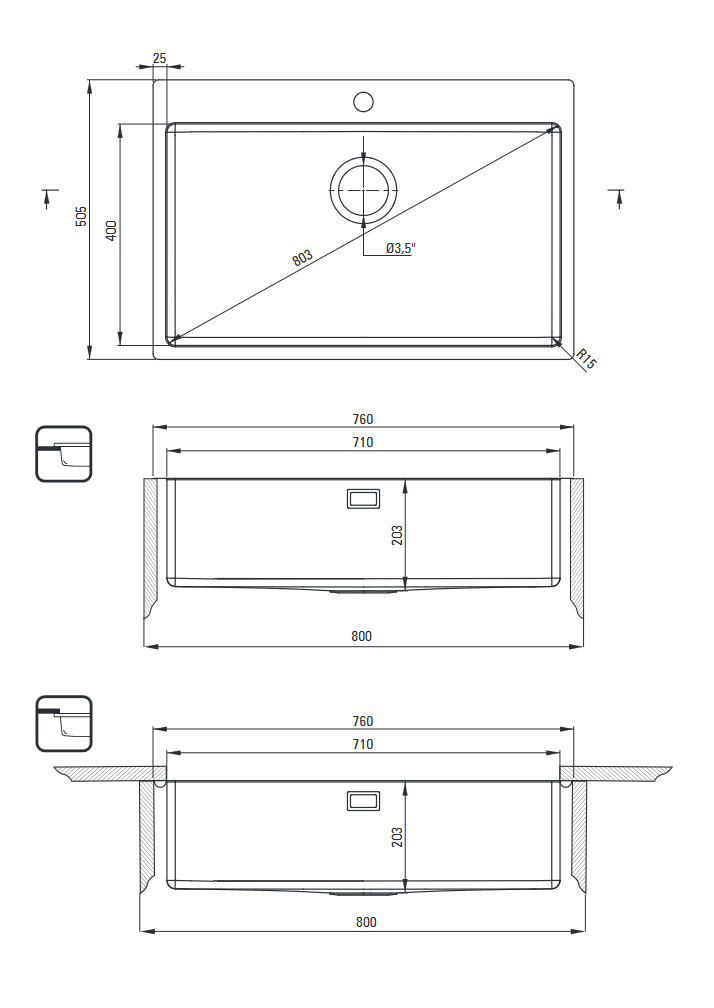 25
505
400
803
Ø3,5"
R15
760
710
203
800
760
710
203
800